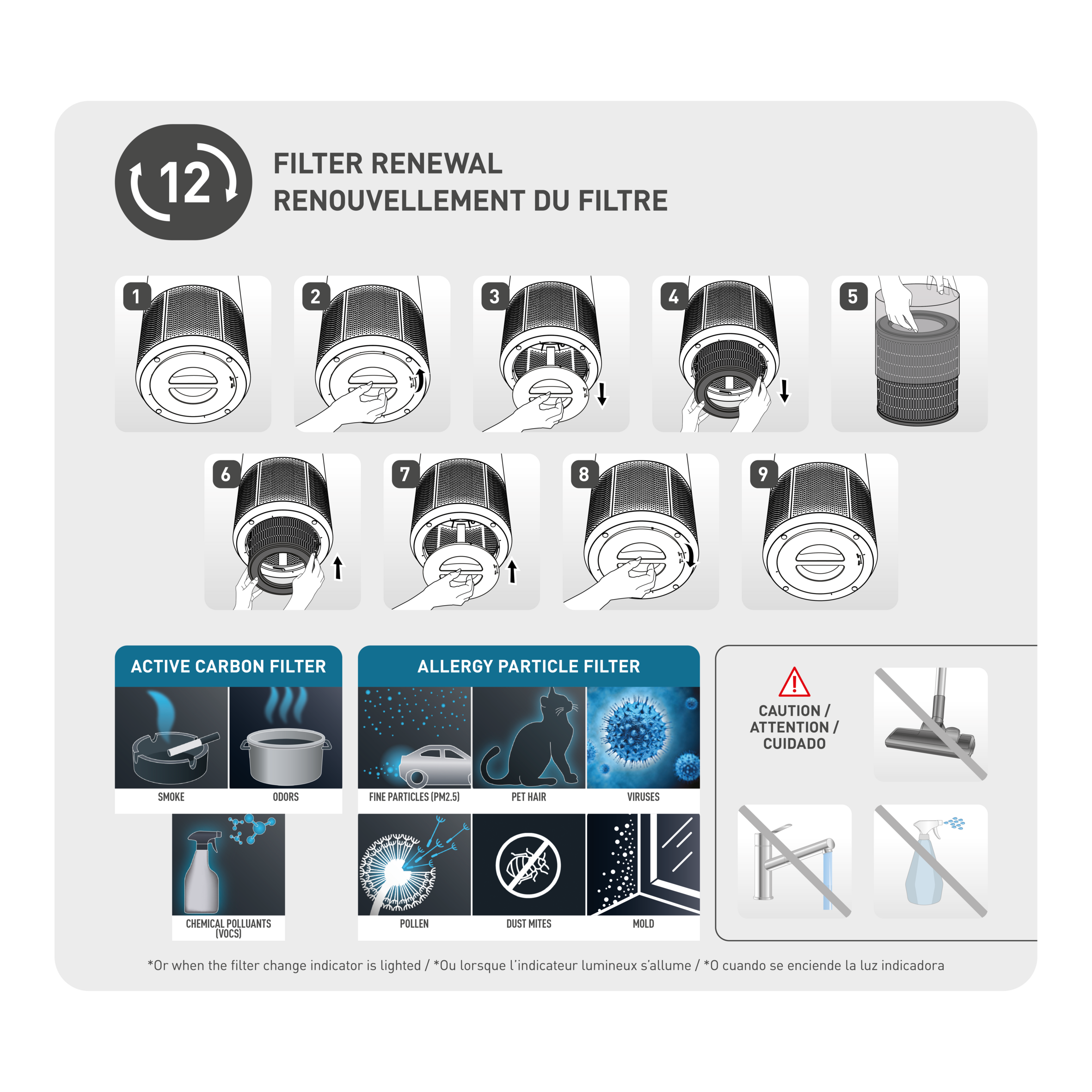 12

FILTER RENEWAL
RENOUVELLEMENT DU FILTRE

1 2 3 4 5

6 7 8 9

ACTIVE CARBON FILTER

SMOKE

ODORS

CHEMICAL POLLUANTS (VOCS)

ALLERGY PARTICLE FILTER

FINE PARTICLES (PM2.5)

PET HAIR

VIRUSES

POLLEN

DUST MITES

MOLD

CAUTION / ATTENTION / CUIDADO

*Or when the filter change indicator is lighted / *Ou lorsque l'indicateur lumineux s'allume / *O cuando se enciende la luz indicadora