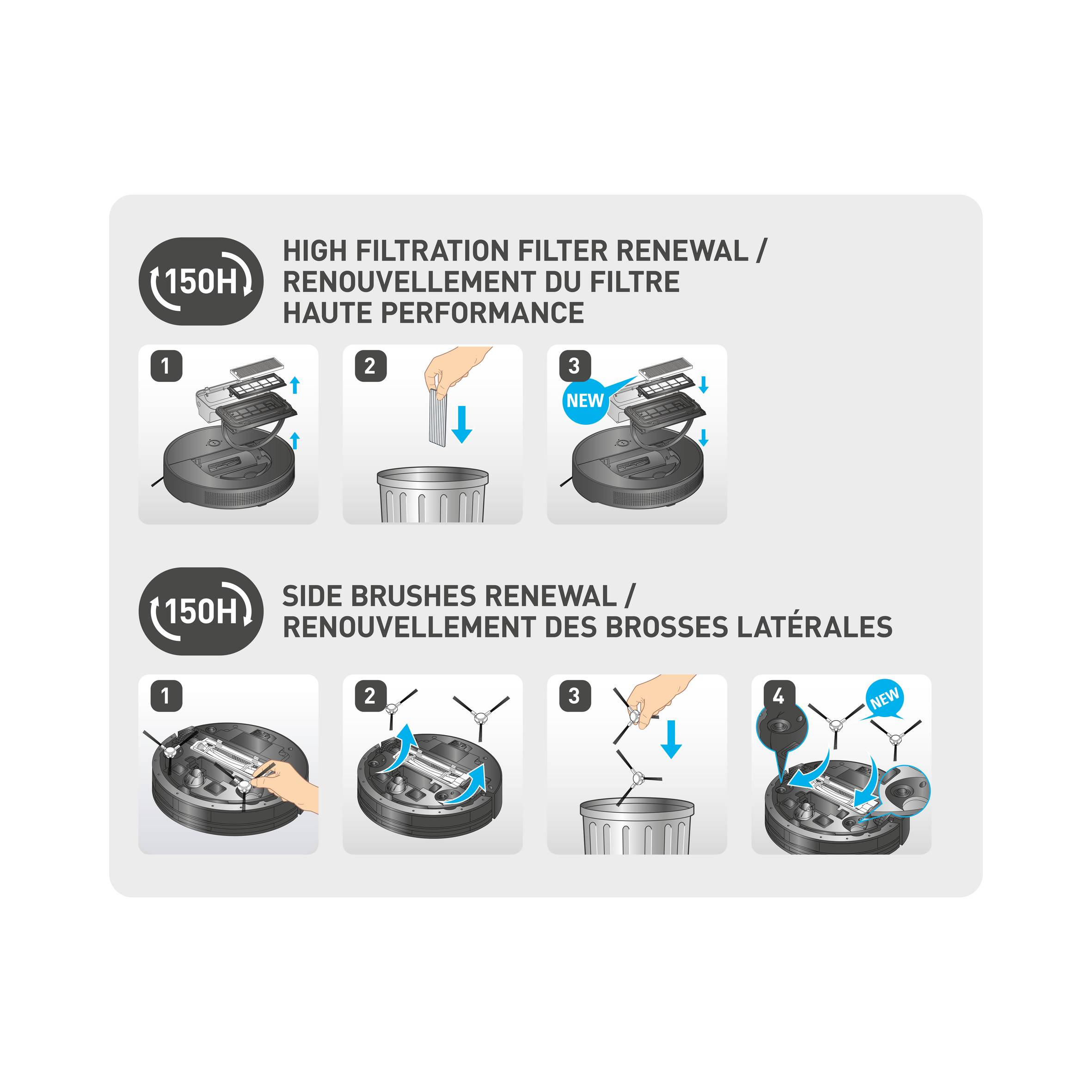 150H

HIGH FILTRATION FILTER RENEWAL / RENOUVELLEMENT DU FILTRE HAUTE PERFORMANCE

1

2

3

NEW

150H

SIDE BRUSHES RENEWAL / RENOUVELLEMENT DES BROSSES LATÉRALES

1

2

3

4

NEW